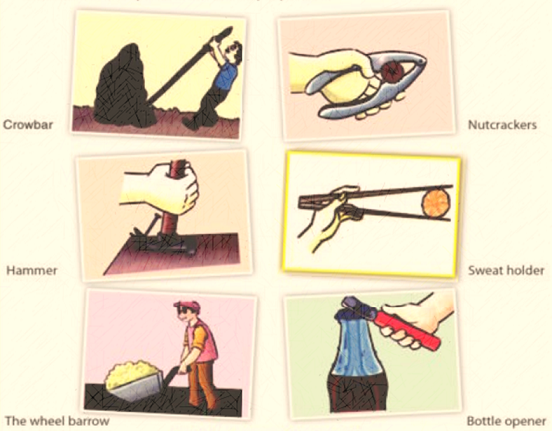 Crowbar

Nutcrackers

Hammer

Sweat holder

The wheel barrow

Bottle opener